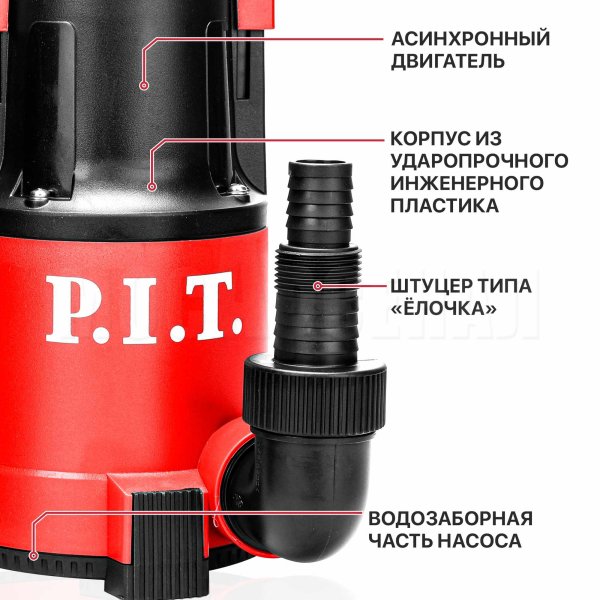 АСИНХРОННЫЙ ДВИГАТЕЛЬ

КОРПУС ИЗ УДАРОПРОЧНОГО ИНЖЕНЕРНОГО ПЛАСТИКА

P.I.T.

ШТУЦЕР ТИПА «ЁЛОЧКА»

ВОДОЗАБОРНАЯ ЧАСТЬ НАСОСА