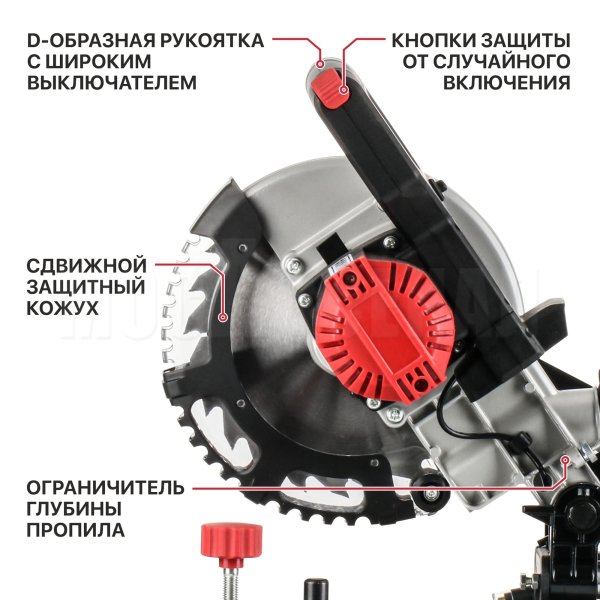 D-ОБРАЗНАЯ РУКОЯТКА С ШИРОКИМ ВЫКЛЮЧАТЕЛЕМ

КНОПКИ ЗАЩИТЫ ОТ СЛУЧАЙНОГО ВКЛЮЧЕНИЯ

СДВИЖНОЙ ЗАЩИТНЫЙ КОЖУХ

ОГРАНИЧИТЕЛЬ ГЛУБИНЫ ПРОПИЛА