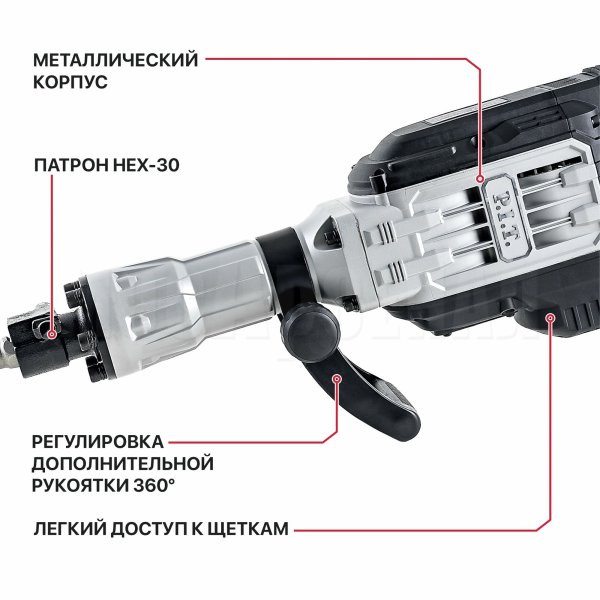 МЕТАЛЛИЧЕСКИЙ КОРПУС

ПАТРОН HEX-30

P.I.T.

РЕГУЛИРОВКА ДОПОЛНИТЕЛЬНОЙ РУКОЯТКИ 360°

ЛЕГКИЙ ДОСТУП К ЩЕТКАМ