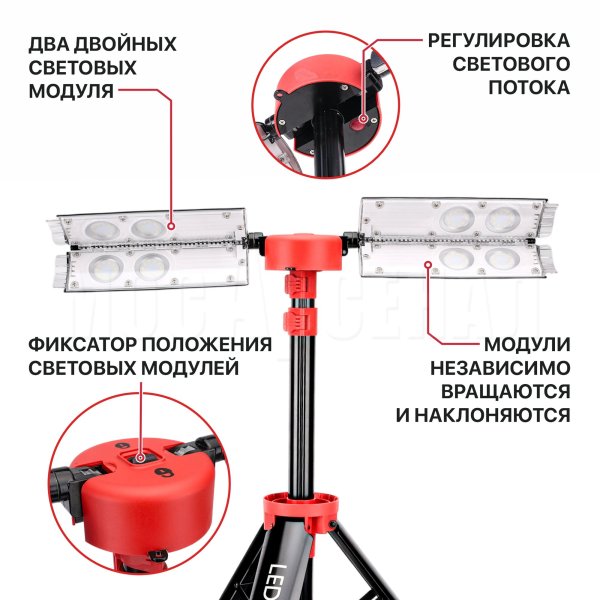 ДВА ДВОЙНЫХ СВЕТОВЫХ МОДУЛЯ

РЕГУЛИРОВКА СВЕТОВОГО ПОТОКА

ФИКСАТОР ПОЛОЖЕНИЯ СВЕТОВЫХ МОДУЛЕЙ

МОДУЛИ НЕЗАВИСИМО ВРАЩАЮТСЯ И НАКЛОНЯЮТСЯ

LED