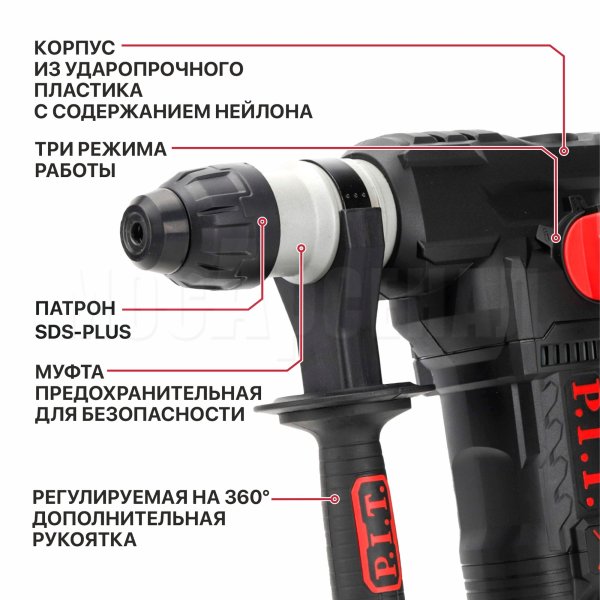 КОРПУС
ИЗ УДАРОПРОЧНОГО
ПЛАСТИКА
С СОДЕРЖАНИЕМ НЕЙЛОНА

ТРИ РЕЖИМА
РАБОТЫ

ПАТРОН
SDS-PLUS

МУФТА
ПРЕДОХРАНИТЕЛЬНАЯ
ДЛЯ БЕЗОПАСНОСТИ

РЕГУЛИРУЕМАЯ НА 360°
ДОПОЛНИТЕЛЬНАЯ
РУКОЯТКА

P.I.T.

P.I.T.