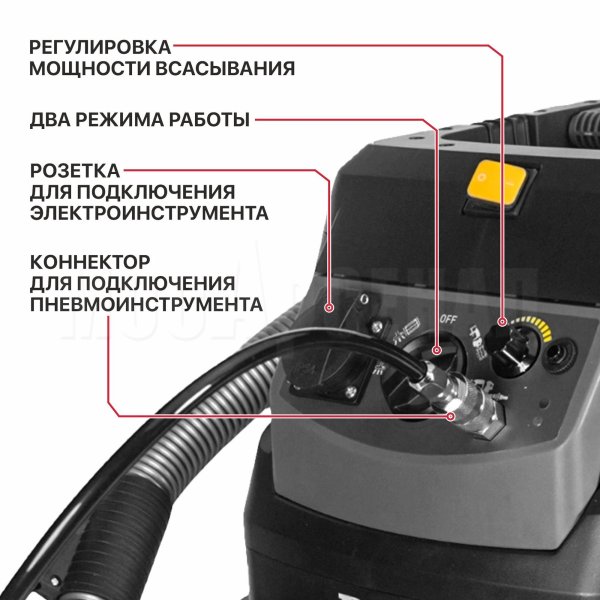 РЕГУЛИРОВКА МОЩНОСТИ ВСАСЫВАНИЯ

ДВА РЕЖИМА РАБОТЫ

РОЗЕТКА ДЛЯ ПОДКЛЮЧЕНИЯ ЭЛЕКТРОИНСТРУМЕНТА

КОННЕКТОР ДЛЯ ПОДКЛЮЧЕНИЯ ПНЕВМОИНСТРУМЕНТА

OFF