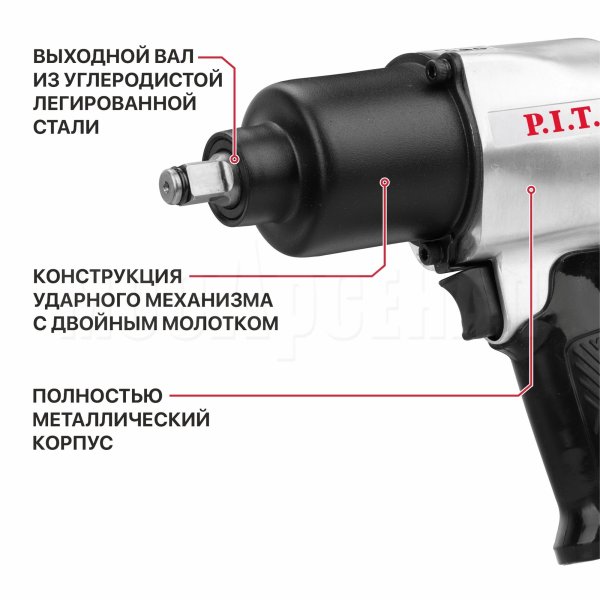 ВЫХОДНОЙ ВАЛ ИЗ УГЛЕРОДИСТОЙ ЛЕГИРОВАННОЙ СТАЛИ

P.I.T.

КОНСТРУКЦИЯ УДАРНОГО МЕХАНИЗМА С ДВОЙНЫМ МОЛОТКОМ

ПОЛНОСТЬЮ МЕТАЛЛИЧЕСКИЙ КОРПУС