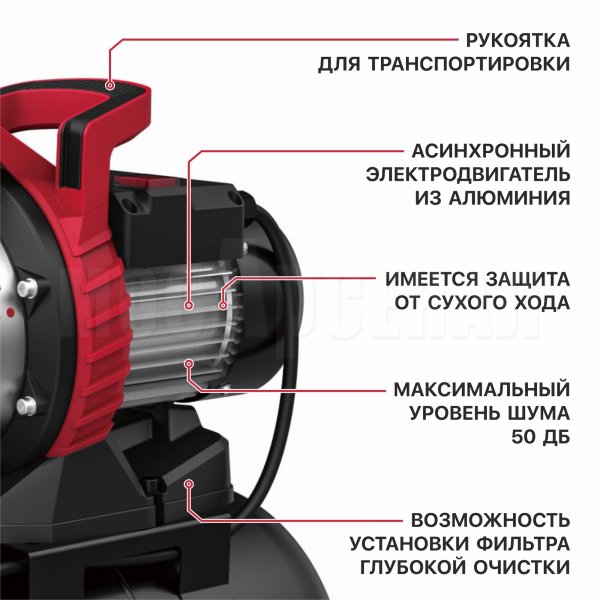 РУКОЯТКА
ДЛЯ ТРАНСПОРТИРОВКИ

АСИНХРОННЫЙ
ЭЛЕКТРОДВИГАТЕЛЬ
ИЗ АЛЮМИНИЯ

ИМЕЕТСЯ ЗАЩИТА
ОТ СУХОГО ХОДА

МАКСИМАЛЬНЫЙ
УРОВЕНЬ ШУМА
50 ДБ

ВОЗМОЖНОСТЬ
УСТАНОВКИ ФИЛЬТРА
ГЛУБОКОЙ ОЧИСТКИ